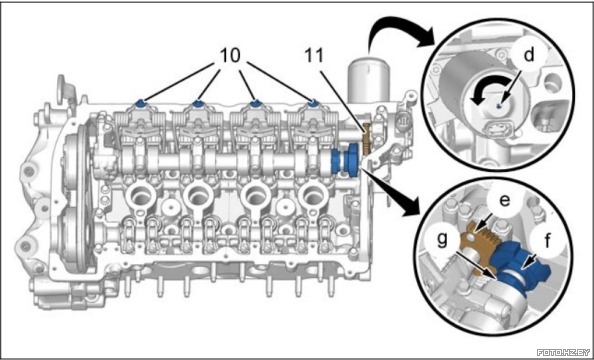 10
11
d
e
g
f
FOTO.HZ.BY