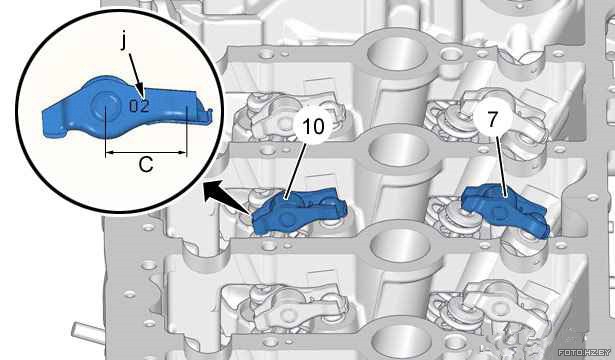 j
02
C
10
7
FOTO.HZ.BY